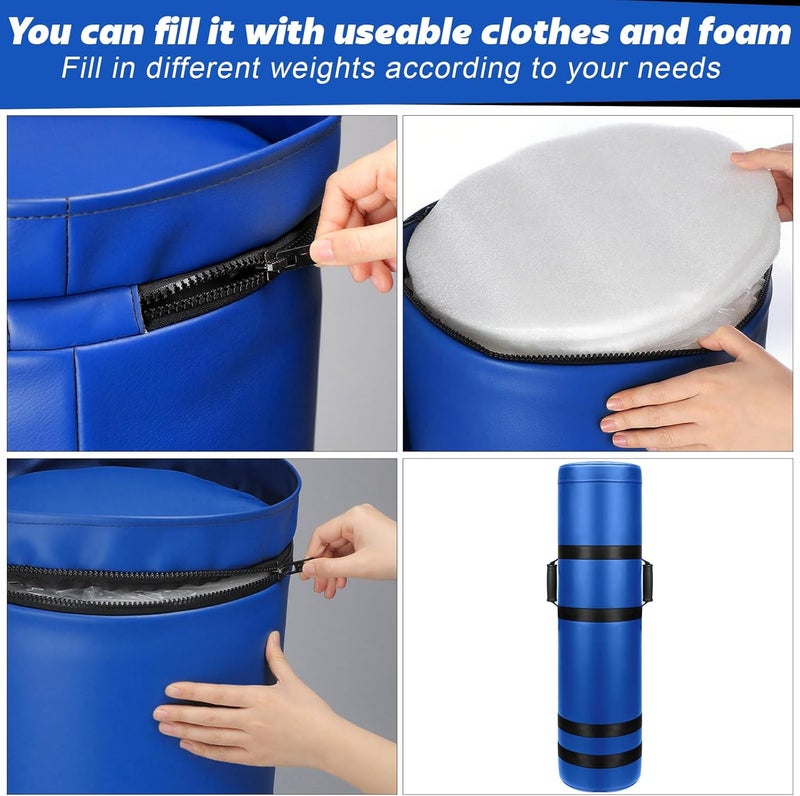 You can fill it with useable clothes and foam
Fill in different weights according to your needs